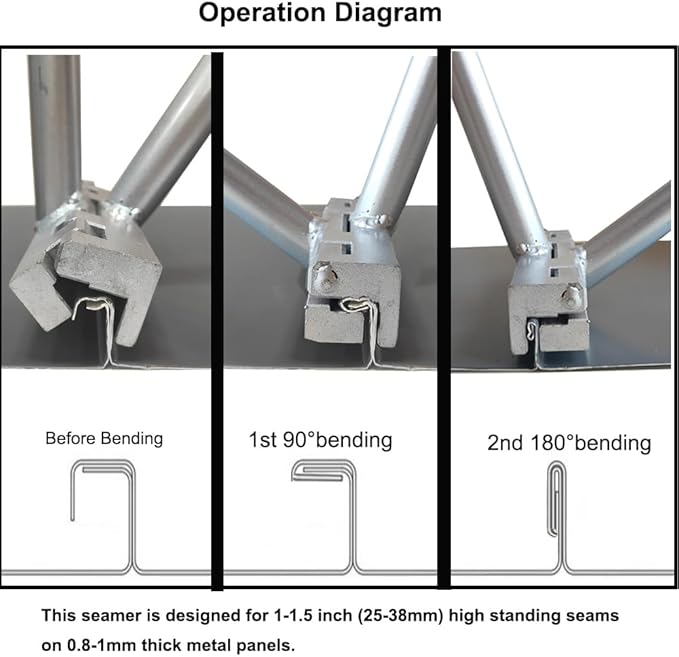 Operation Diagram

Before Bending

1st 90°bending

2nd 180°bending

This seamer is designed for 1-1.5 inch (25-38mm) high standing seams on 0.8-1mm thick metal panels.