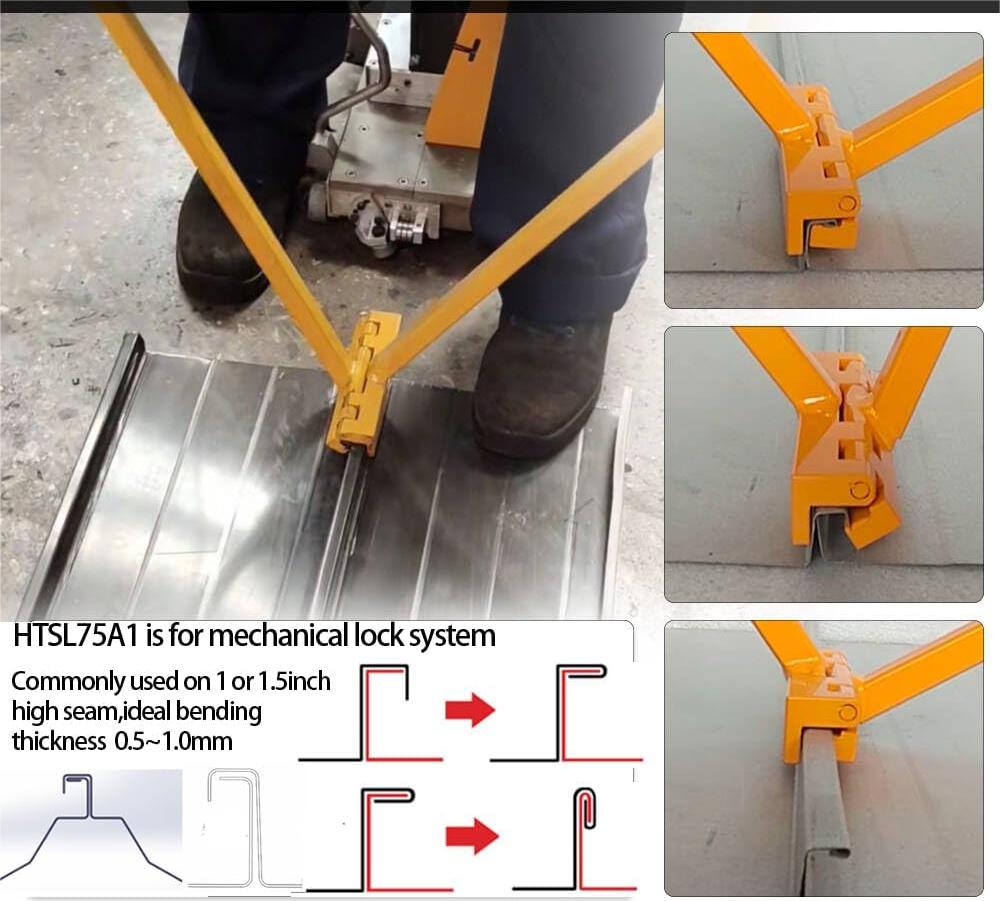 HTSL75A1 is for mechanical lock system

Commonly used on 1 or 1.5inch high seam,ideal bending thickness 0.5~1.0mm